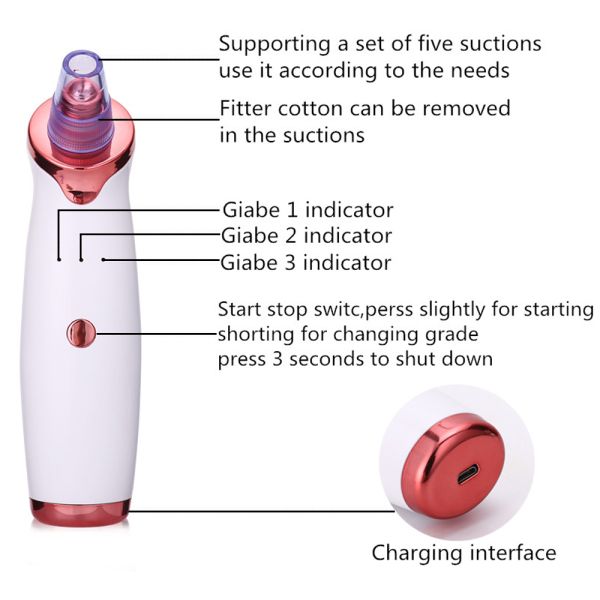 Supporting a set of five suctions use it according to the needs

Fitter cotton can be removed in the suctions

Giabe 1 indicator
Giabe 2 indicator
Giabe 3 indicator

Start stop switc,perss slightly for starting shorting for changing grade press 3 seconds to shut down

Charging interface