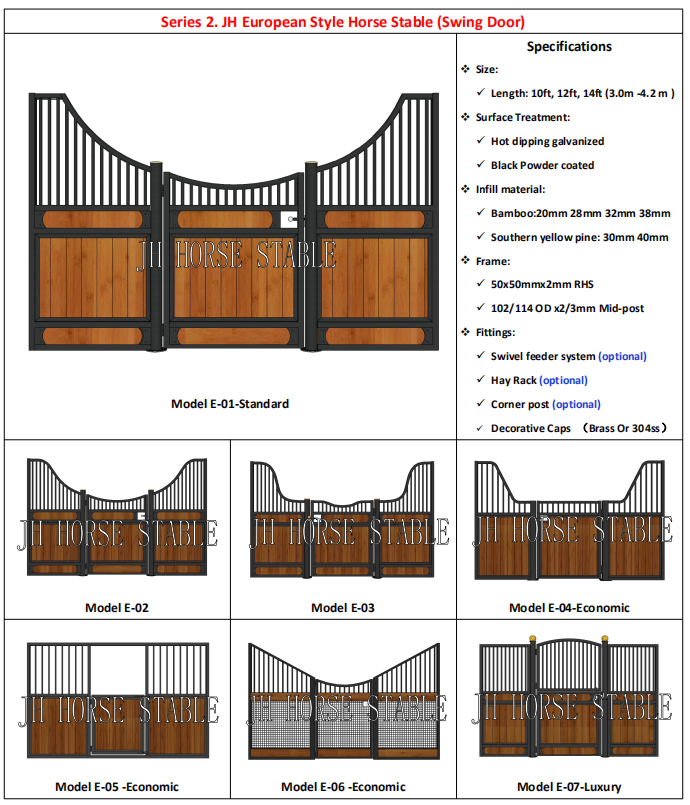 Series 2. JH European Style Horse Stable (Swing Door)

JH HORSE STABLE

Model E-01-Standard

Specifications

❖ Size:

✓ Length: 10ft, 12ft, 14ft (3.0m -4.2 m )

❖ Surface Treatment:

✓ Hot dipping galvanized

✓ Black Powder coated

❖ Infill material:

✓ Bamboo:20mm 28mm 32mm 38mm

✓ Southern yellow pine: 30mm 40mm

❖ Frame:

✓ 50x50mmx2mm RHS

✓ 102/114 OD x2/3mm Mid-post

❖ Fittings:

✓ Swivel feeder system (optional)

✓ Hay Rack (optional)

✓ Corner post (optional)

✓ Decorative Caps （Brass Or 304ss）

JH HORSE STABLE

Model E-02

JH HORSE STABLE

Model E-03

JH HORSE STABLE

Model E-04-Economic

JH HORSE STABLE

Model E-05 -Economic

JH HORSE STABLE

Model E-06 -Economic

JH HORSE STABLE

Model E-07-Luxury