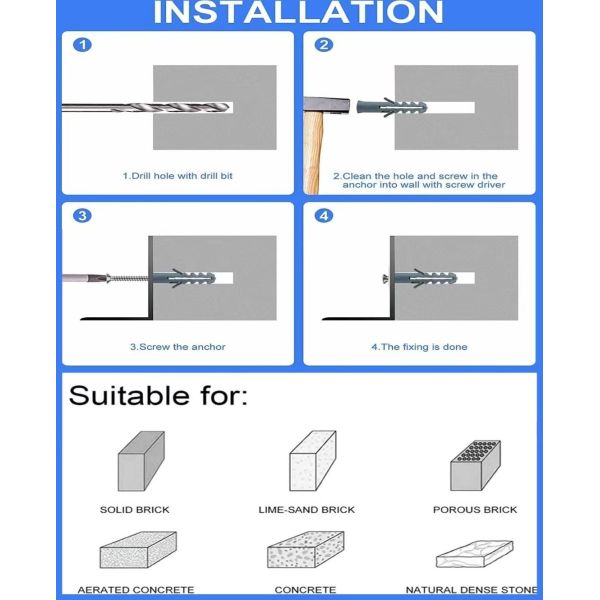 INSTALLATION

1

1.Drill hole with drill bit

2

2.Clean the hole and screw in the anchor into wall with screw driver

3

3.Screw the anchor

4

4.The fixing is done

Suitable for:

SOLID BRICK

LIME-SAND BRICK

POROUS BRICK

AERATED CONCRETE

CONCRETE

NATURAL DENSE STONE