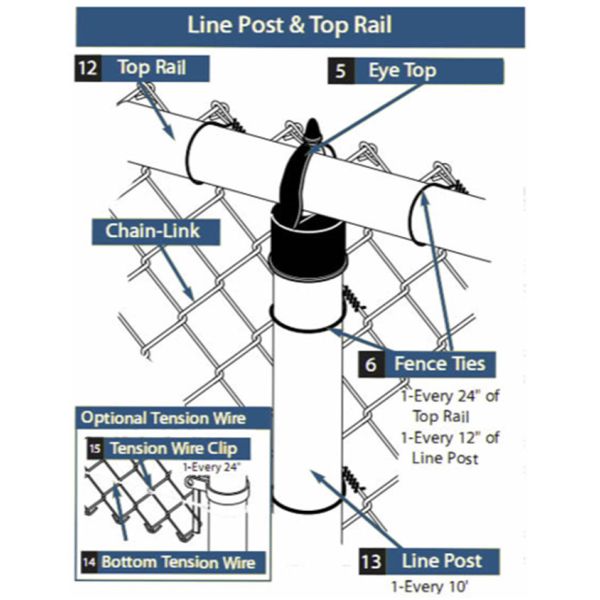 Line Post & Top Rail

12 Top Rail

5 Eye Top

Chain-Link

6 Fence Ties

1-Every 24" of Top Rail

1-Every 12" of Line Post

Optional Tension Wire

15 Tension Wire Clip

1-Every 24"

14 Bottom Tension Wire

13 Line Post

1-Every 10'