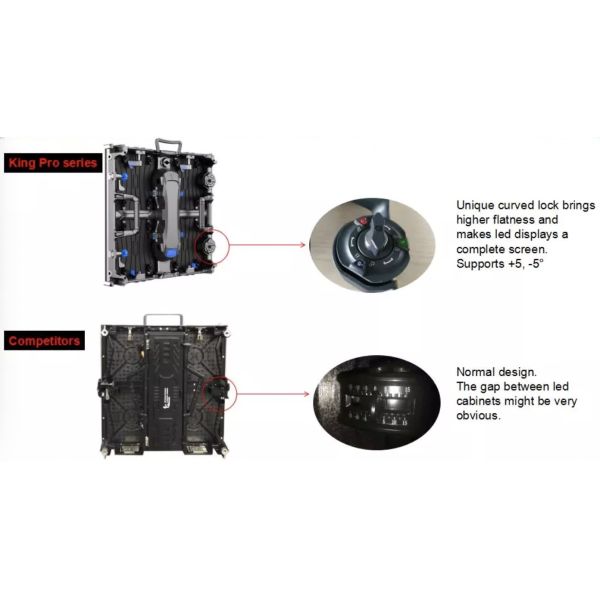 King Pro series

Unique curved lock brings higher flatness and makes led displays a complete screen. Supports +5, -5°

Competitors

Normal design. The gap between led cabinets might be very obvious.