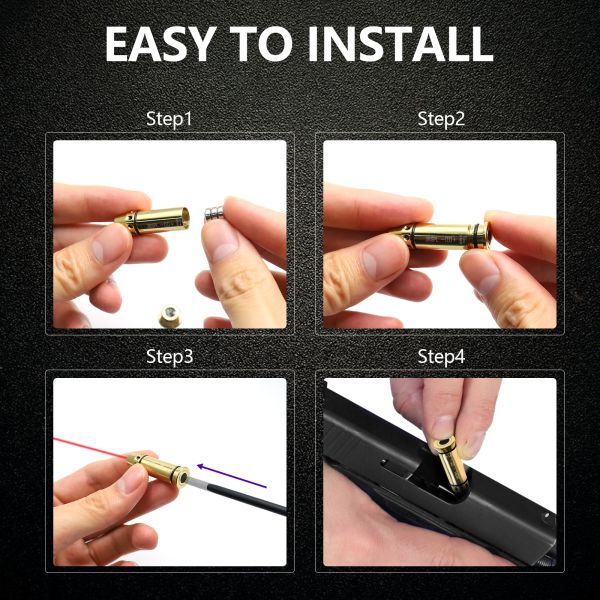 EASY TO INSTALL

Step1

Step2

Step3

Step4