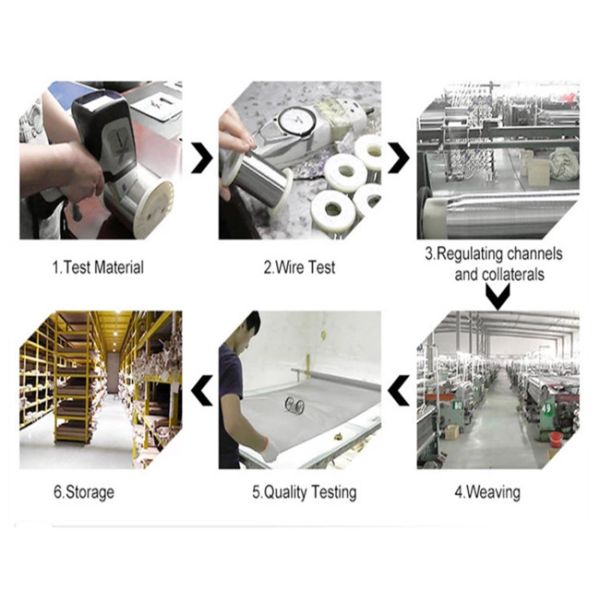 1.Test Material

2.Wire Test

3.Regulating channels and collaterals

4.Weaving

5.Quality Testing

6.Storage