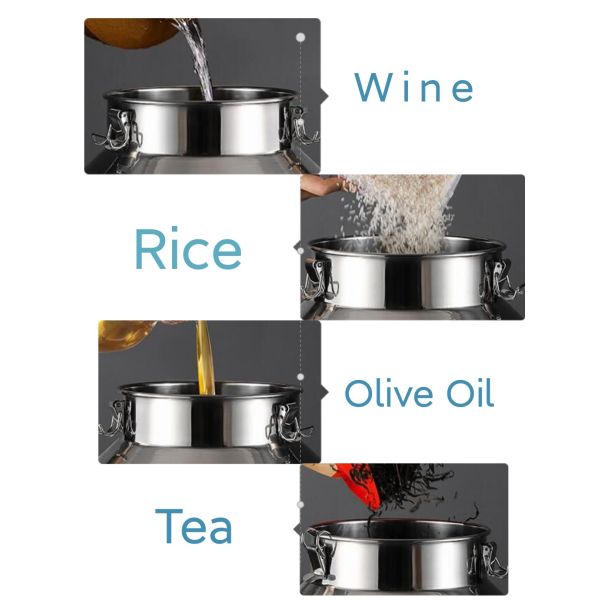 Wine

Rice

Olive Oil

Tea