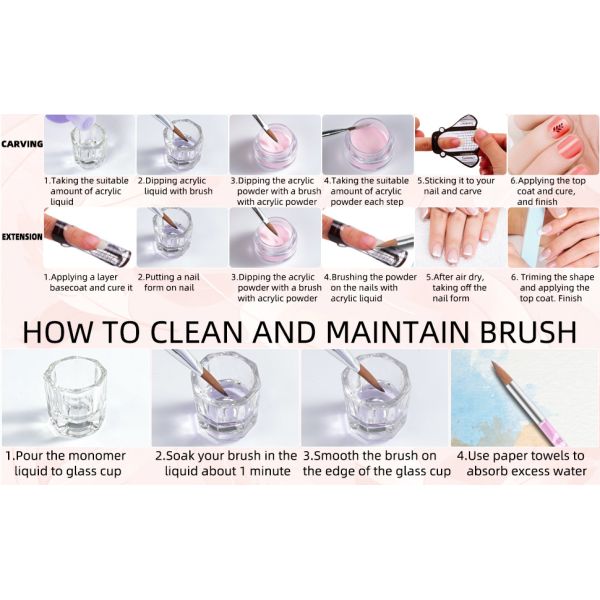 CARVING

1.Taking the suitable amount of acrylic liquid

2.Dipping acrylic liquid with brush

3.Dipping the acrylic powder with a brush with acrylic powder

4.Taking the suitable amount of acrylic powder each step

5.Sticking it to your nail and carve

6.Applying the top coat and cure, and finish

EXTENSION

1.Applying a layer basecoat and cure it

2.Putting a nail form on nail

3.Dipping the acrylic powder with a brush with acrylic powder

4.Brushing the powder on the nails with acrylic liquid

5.After air dry, taking off the nail form

6. Triming the shape and applying the top coat. Finish

HOW TO CLEAN AND MAINTAIN BRUSH

1.Pour the monomer liquid to glass cup

2.Soak your brush in the liquid about 1 minute

3.Smooth the brush on the edge of the glass cup

4.Use paper towels to absorb excess water