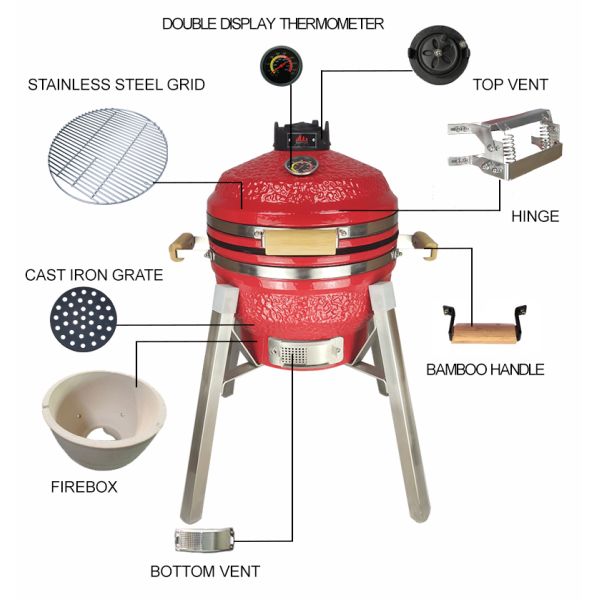 DOUBLE DISPLAY THERMOMETER

STAINLESS STEEL GRID

TOP VENT

HINGE

CAST IRON GRATE

BAMBOO HANDLE

FIREBOX

BOTTOM VENT