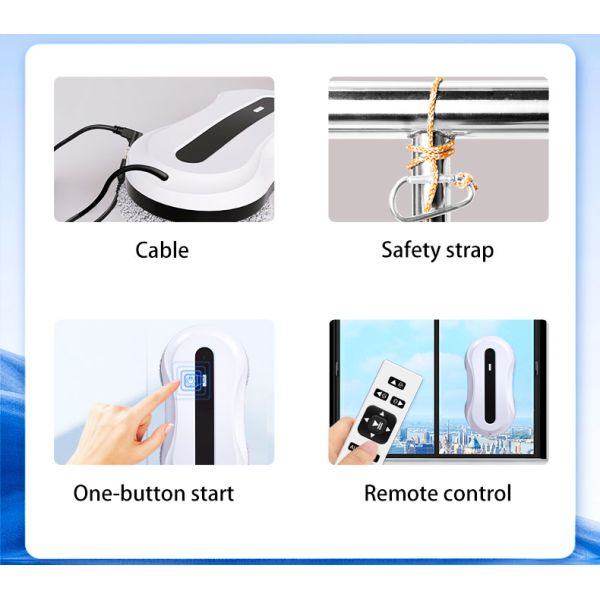 Cable

Safety strap

One-button start

Remote control