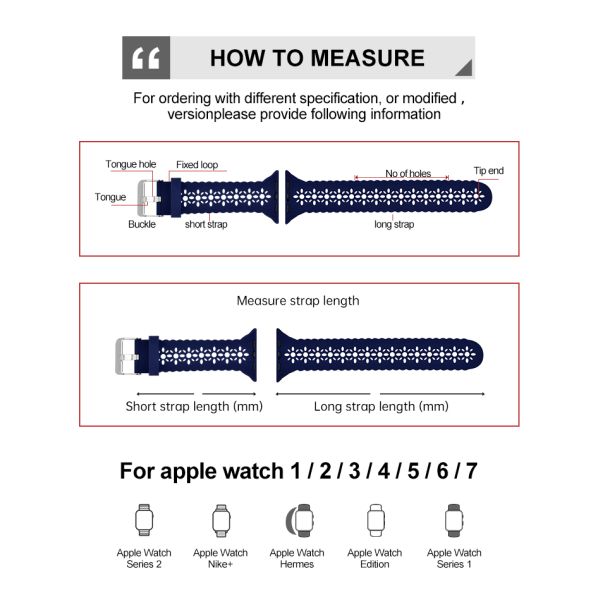 “ HOW TO MEASURE

For ordering with different specification, or modified , versionplease provide following information

Tongue hole
Fixed loop
No of holes
Tip end
Tongue
Buckle
short strap
long strap

Measure strap length

Short strap length (mm)
Long strap length (mm)

For apple watch 1 / 2 / 3 / 4 / 5 / 6 / 7

Apple Watch Series 2
Apple Watch Nike+
Apple Watch Hermes
Apple Watch Edition
Apple Watch Series 1