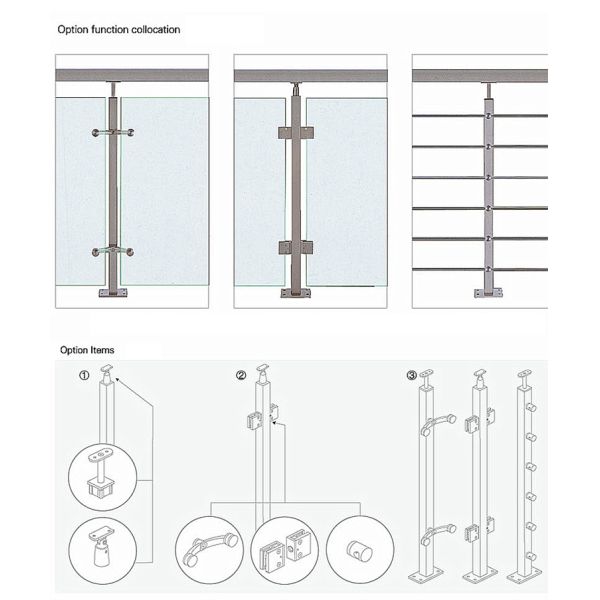 Option function collocation

Option Items

①

②

③