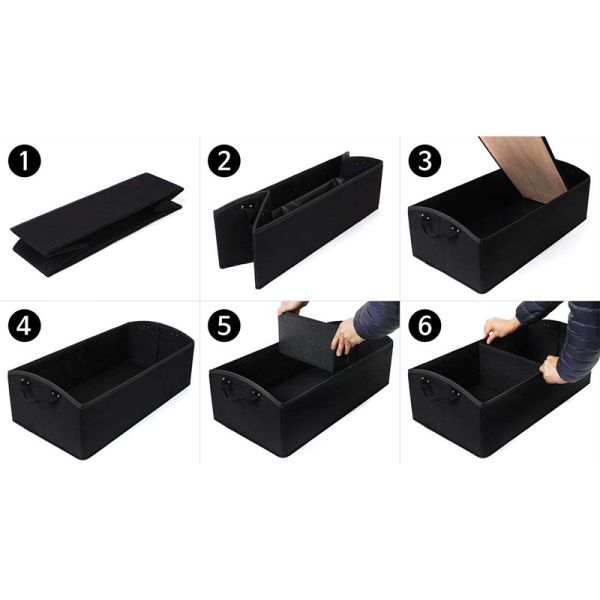 1

2

3

4

5

6