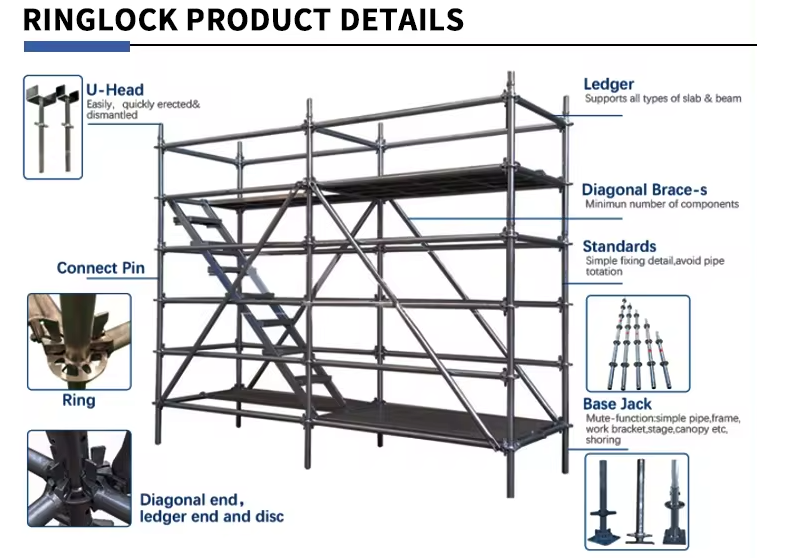 RINGLOCK PRODUCT DETAILS

U-Head
Easily, quickly erected& dismantled

Connect Pin

Ring

Diagonal end, ledger end and disc

Ledger
Supports all types of slab & beam

Diagonal Brace-s
Minimun number of components

Standards
Simple fixing detail,avoid pipe totation

Base Jack
Mute-function:simple pipe,frame, work bracket,stage,canopy etc, shoring