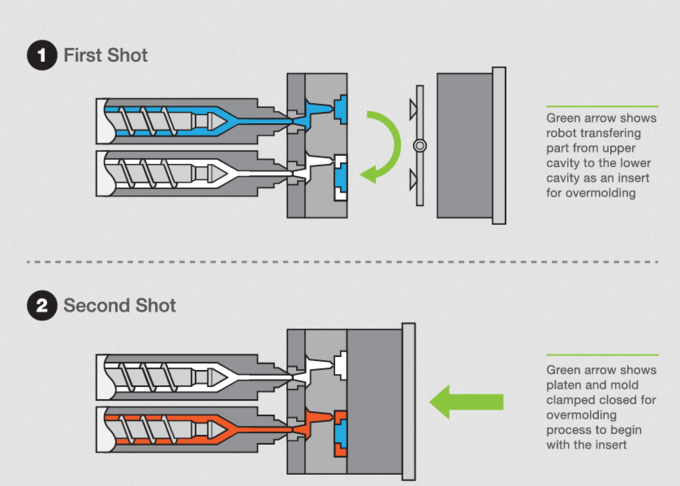 1 First Shot

Green arrow shows robot transfering part from upper cavity to the lower cavity as an insert for overmolding

2 Second Shot

Green arrow shows platen and mold clamped closed for overmolding process to begin with the insert