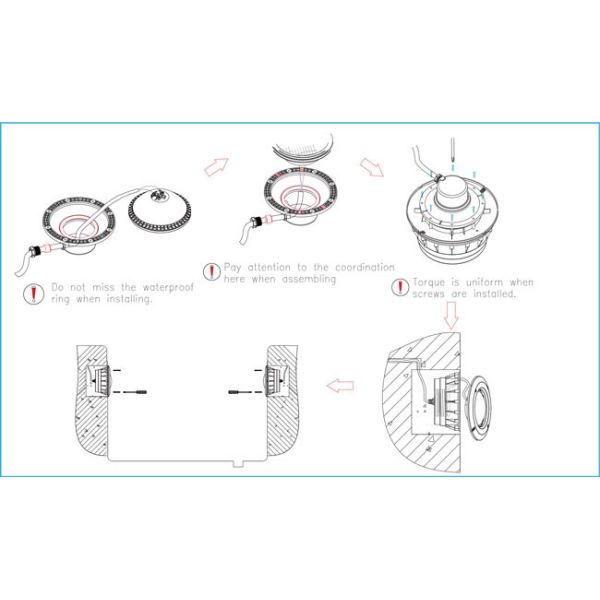 Do not miss the waterproof ring when installing.

Pay attention to the coordination here when assembling

Torque is uniform when screws are installed.