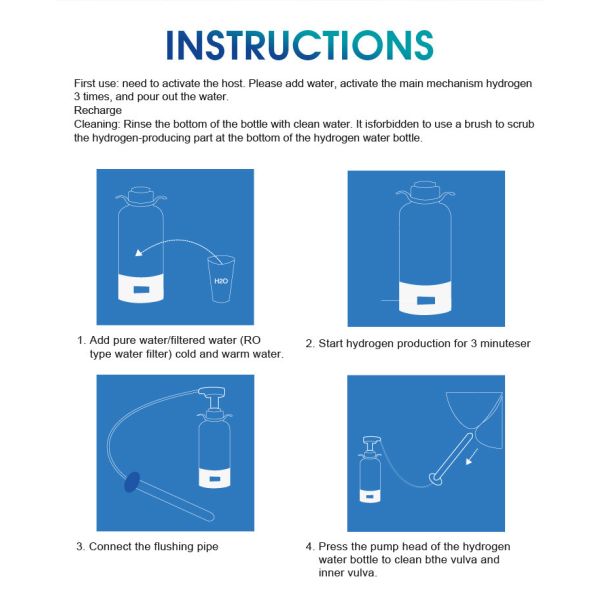 INSTRUCTIONS

First use: need to activate the host. Please add water, activate the main mechanism hydrogen 3 times, and pour out the water.
Recharge
Cleaning: Rinse the bottom of the bottle with clean water. It isforbidden to use a brush to scrub the hydrogen-producing part at the bottom of the hydrogen water bottle.

H2O

1. Add pure water/filtered water (RO type water filter) cold and warm water.

2. Start hydrogen production for 3 minuteser

3. Connect the flushing pipe

4. Press the pump head of the hydrogen water bottle to clean bthe vulva and inner vulva.