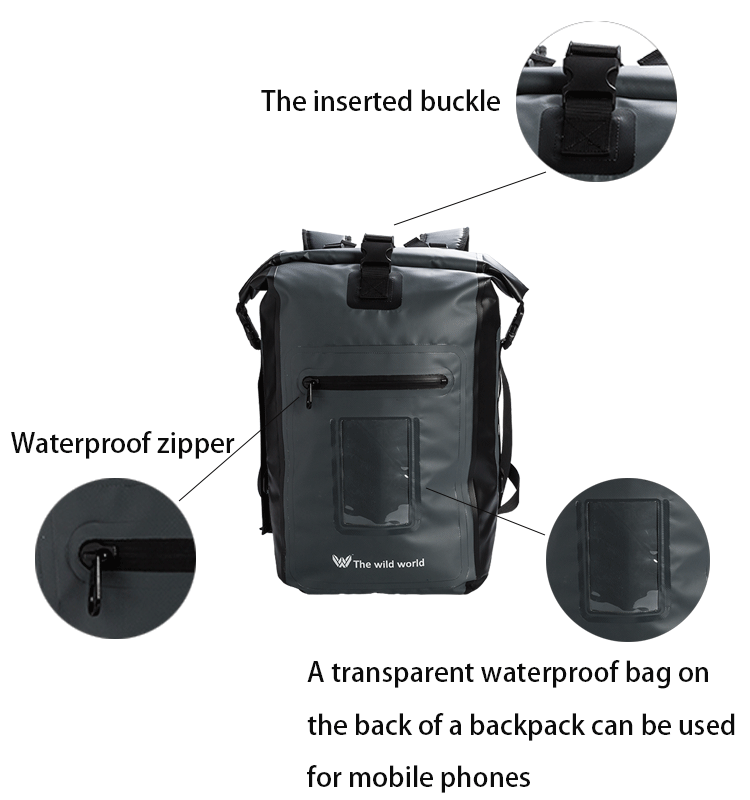 The inserted buckle

Waterproof zipper

The wild world

A transparent waterproof bag on the back of a backpack can be used for mobile phones