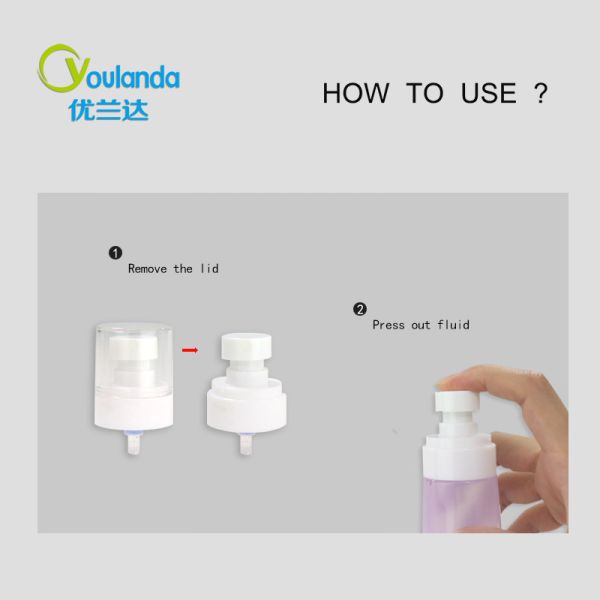 Youlanda
优兰达

HOW TO USE ?

❶ Remove the lid

❷ Press out fluid