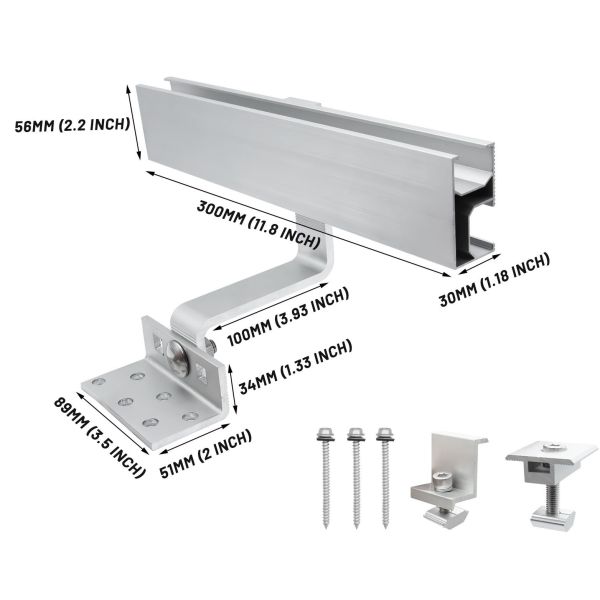 56MM (2.2 INCH)

300MM (11.8 INCH)

30MM (1.18 INCH)

100MM (3.93 INCH)

34MM (1.33 INCH)

89MM (3.5 INCH)

51MM (2 INCH)