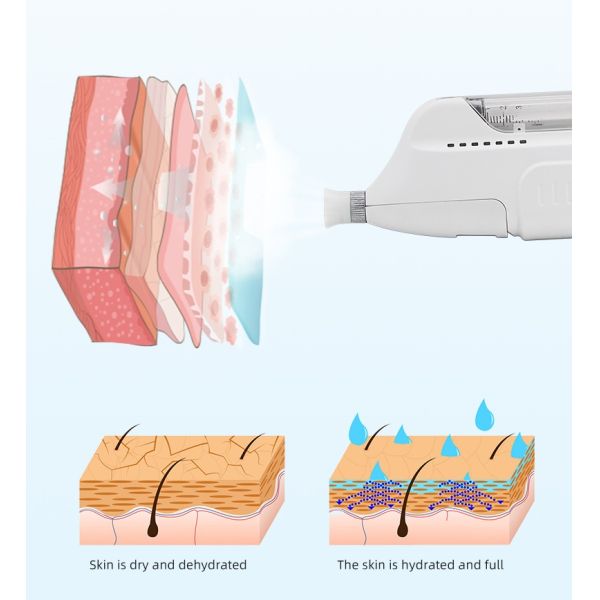 Skin is dry and dehydrated

The skin is hydrated and full