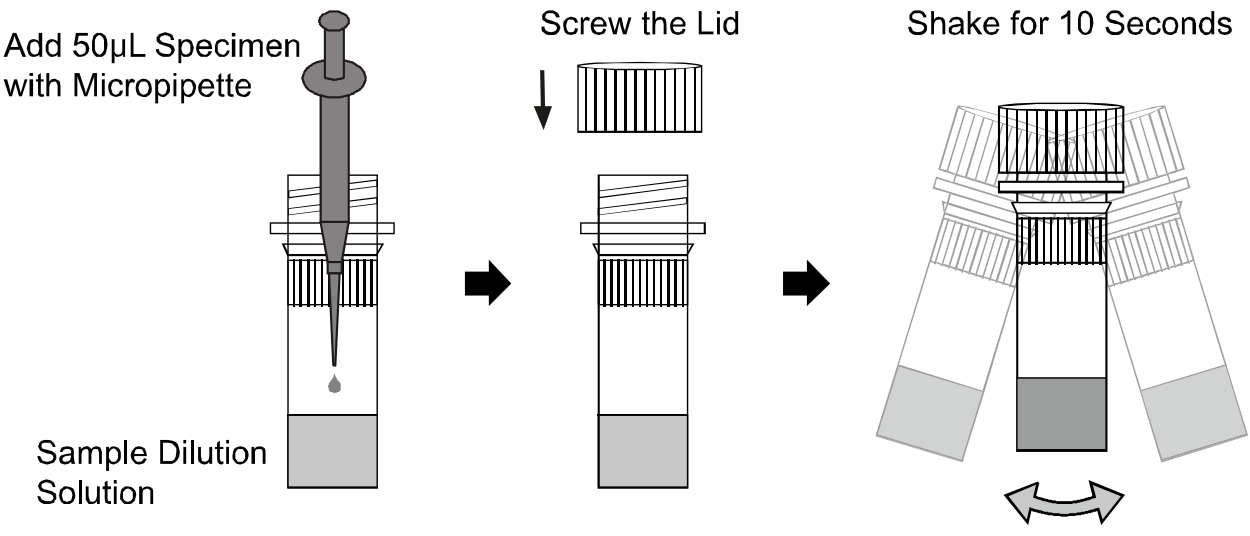 Add 50μL Specimen with Micropipette

Sample Dilution Solution

Screw the Lid

Shake for 10 Seconds