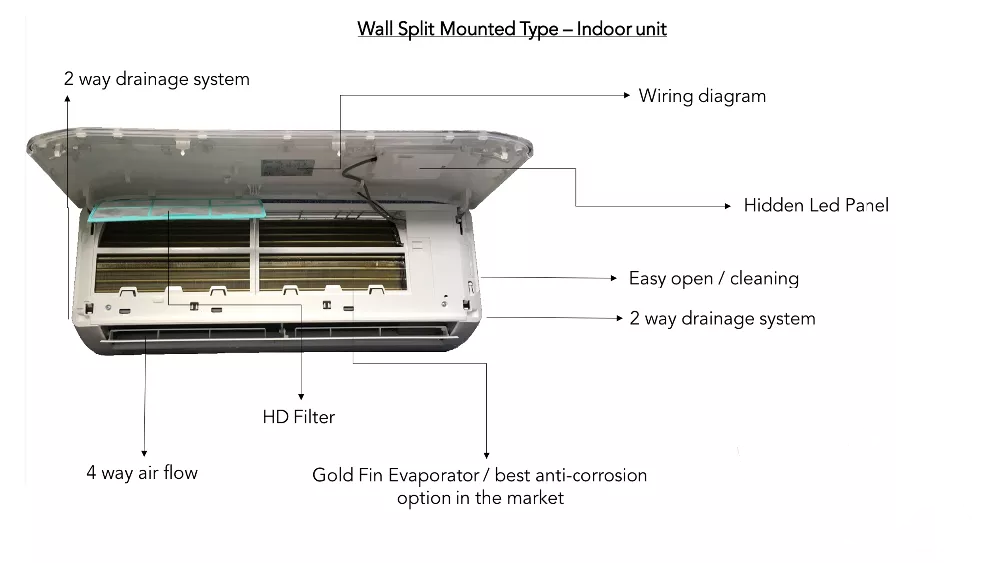 Wall Split Mounted Type – Indoor unit

2 way drainage system

Wiring diagram

Hidden Led Panel

Easy open / cleaning

2 way drainage system

HD Filter

4 way air flow

Gold Fin Evaporator / best anti-corrosion option in the market