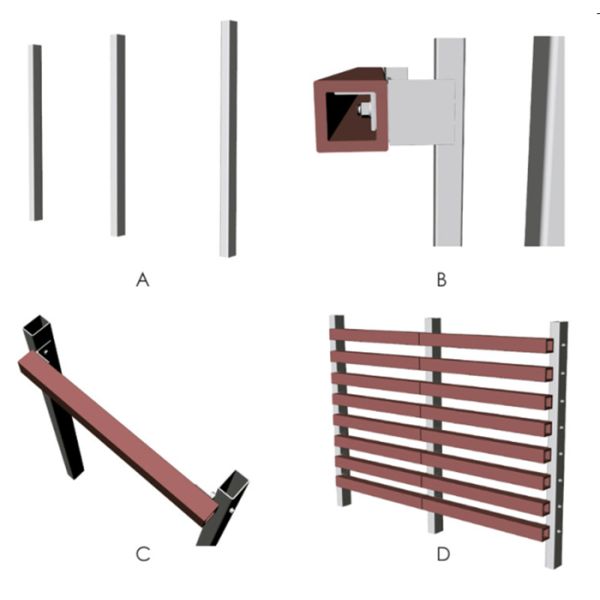 A

B

C

D