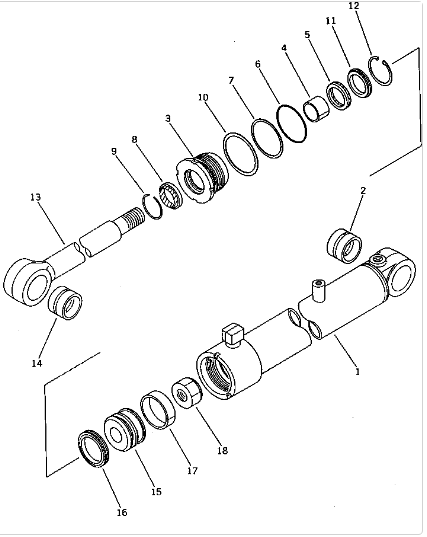 12
11
5
4
6
7
10
3
8
9
13
2
14
1
18
17
15
16