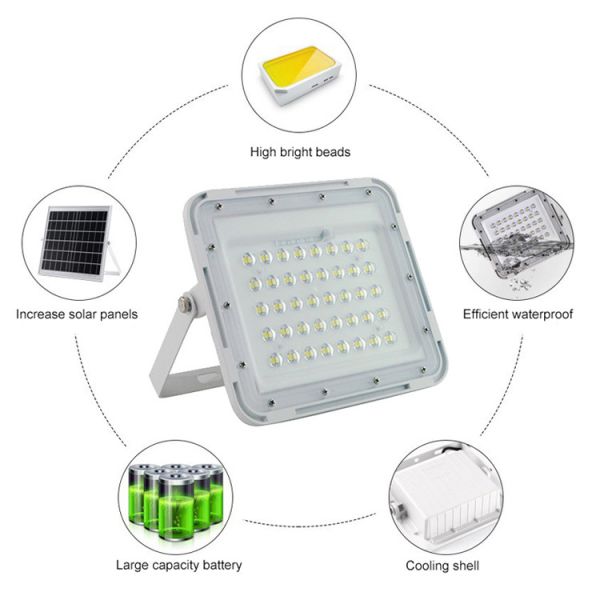 High bright beads

Increase solar panels

Efficient waterproof

Large capacity battery

Cooling shell