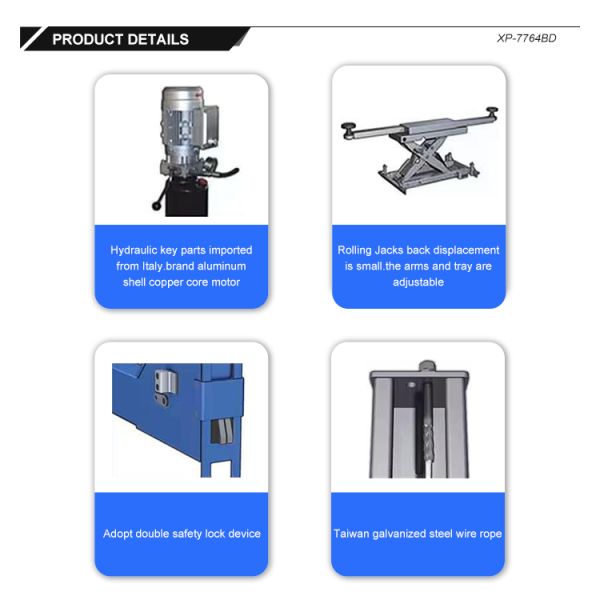 PRODUCT DETAILS

XP-7764BD

Hydraulic key parts imported from Italy.brand aluminum shell copper core motor

Rolling Jacks back displacement is small.the arms and tray are adjustable

Adopt double safety lock device

Taiwan galvanized steel wire rope