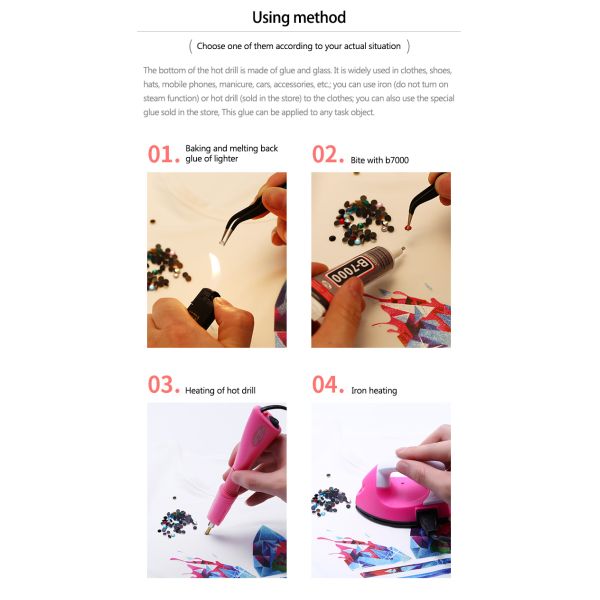 Using method

( Choose one of them according to your actual situation )

The bottom of the hot drill is made of glue and glass. It is widely used in clothes, shoes, hats, mobile phones, manicure, cars, accessories, etc.; you can use iron (do not turn on steam function) or hot drill (sold in the store) to the clothes; you can also use the special glue sold in the store, This glue can be applied to any task object.

01. Baking and melting back glue of lighter

02. Bite with b7000

B-7000

03. Heating of hot drill

04. Iron heating