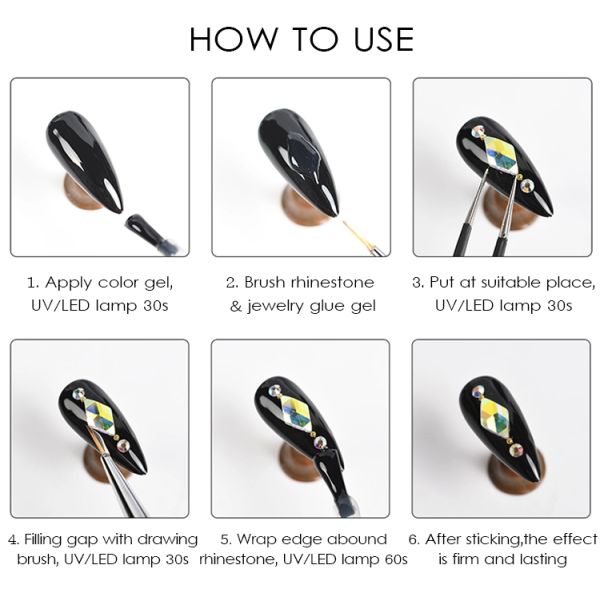 HOW TO USE

1. Apply color gel, UV/LED lamp 30s

2. Brush rhinestone & jewelry glue gel

3. Put at suitable place, UV/LED lamp 30s

4. Filling gap with drawing brush, UV/LED lamp 30s

5. Wrap edge abound rhinestone, UV/LED lamp 60s

6. After sticking,the effect is firm and lasting