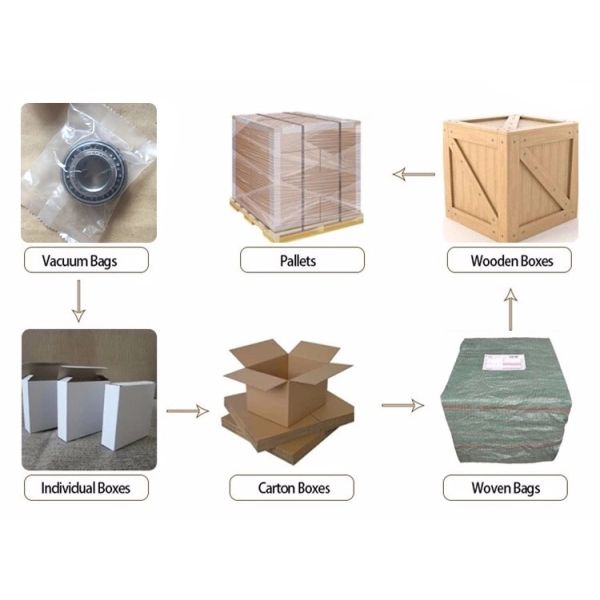 Vacuum Bags

Pallets

Wooden Boxes

Individual Boxes

Carton Boxes

Woven Bags