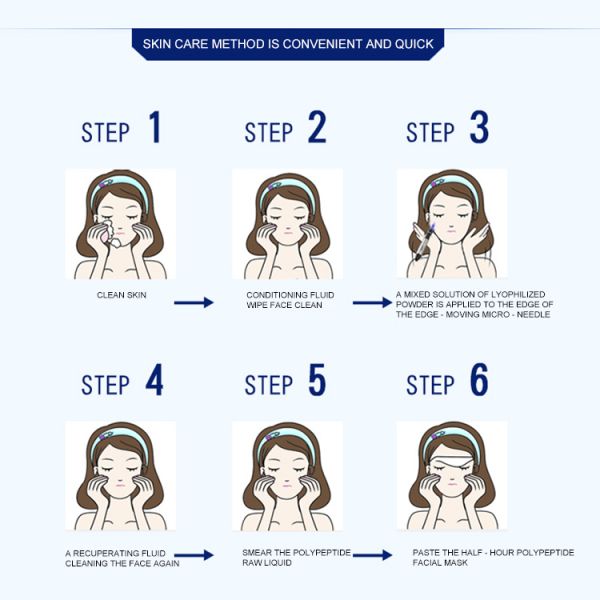 SKIN CARE METHOD IS CONVENIENT AND QUICK

STEP 1

CLEAN SKIN

STEP 2

CONDITIONING FLUID WIPE FACE CLEAN

STEP 3

A MIXED SOLUTION OF LYOPHILIZED POWDER IS APPLIED TO THE EDGE OF THE EDGE - MOVING MICRO - NEEDLE

STEP 4

A RECUPERATING FLUID CLEANING THE FACE AGAIN

STEP 5

SMEAR THE POLYPEPTIDE RAW LIQUID

STEP 6

PASTE THE HALF - HOUR POLYPEPTIDE FACIAL MASK