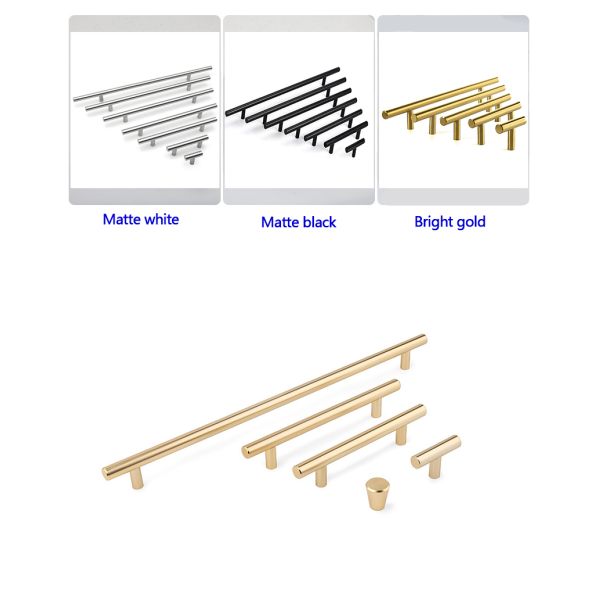 Matte white

Matte black

Bright gold