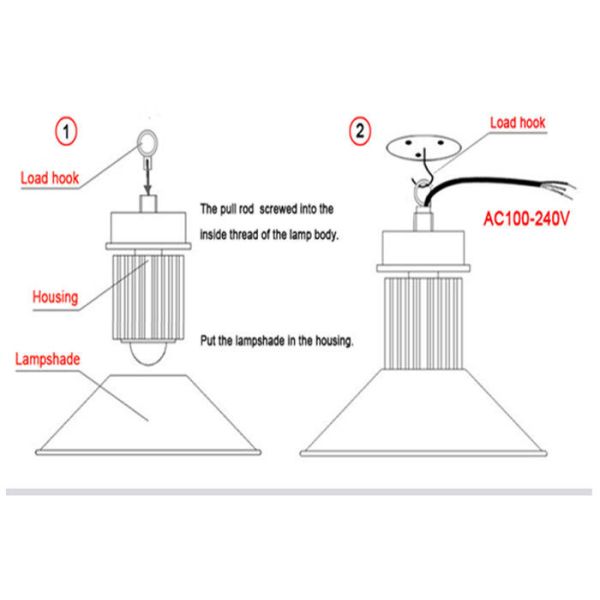 1

Load hook

The pull rod screwed into the inside thread of the lamp body.

Housing

Put the lampshade in the housing.

Lampshade

2

Load hook

AC100-240V