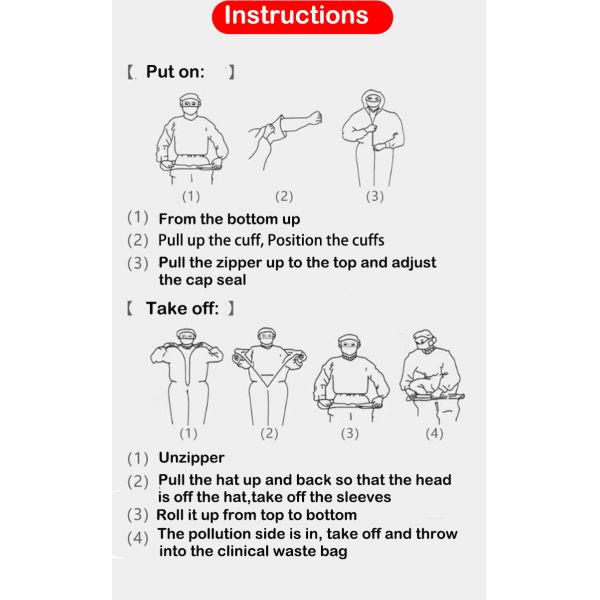 Instructions

【 Put on: 】

(1) (2) (3)

(1) From the bottom up
(2) Pull up the cuff, Position the cuffs
(3) Pull the zipper up to the top and adjust the cap seal

【 Take off: 】

(1) (2) (3) (4)

(1) Unzipper
(2) Pull the hat up and back so that the head is off the hat,take off the sleeves
(3) Roll it up from top to bottom
(4) The pollution side is in, take off and throw into the clinical waste bag