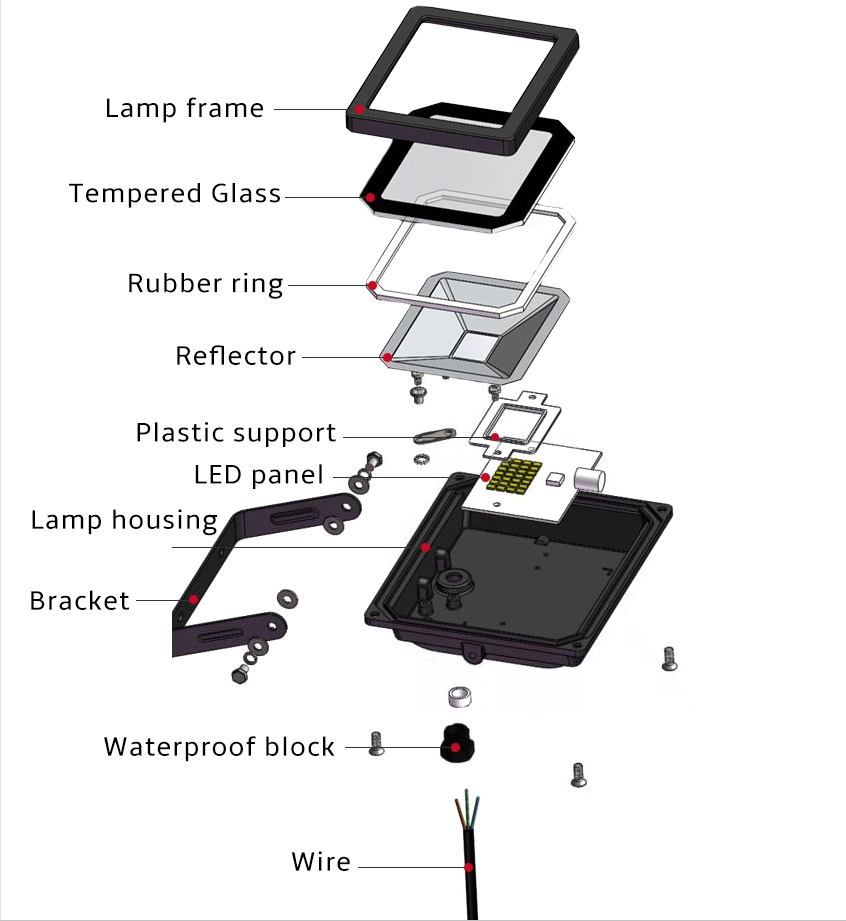 Lamp frame

Tempered Glass

Rubber ring

Reflector

Plastic support

LED panel

Lamp housing

Bracket

Waterproof block

Wire