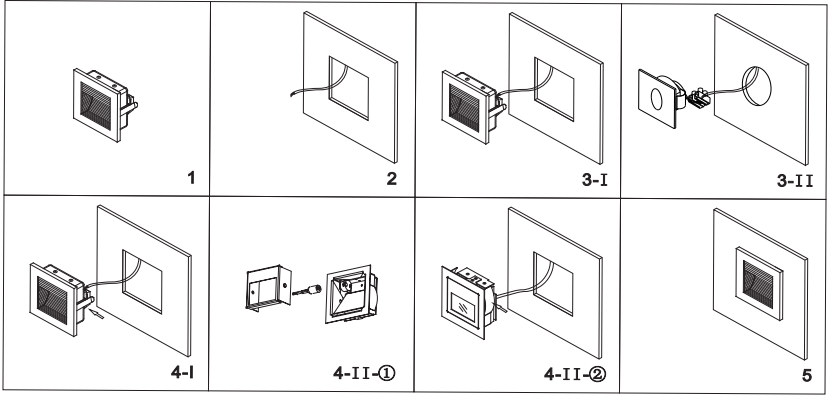 1

2

3-I

3-II

4-I

4-II-①

4-II-②

5