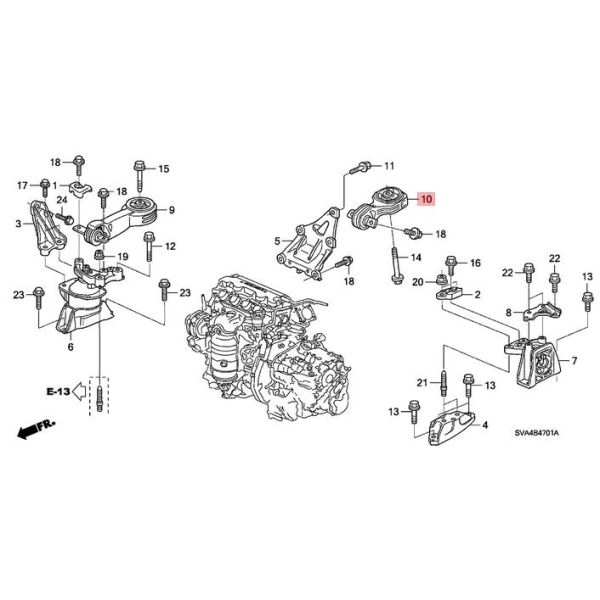 18
15
17
1
18
24
9
3
12
19
23
23
6
E-13
FR.
11
10
5
18
14
18
16
20
2
22
22
13
8
7
21
13
13
4
SVA4B4701A