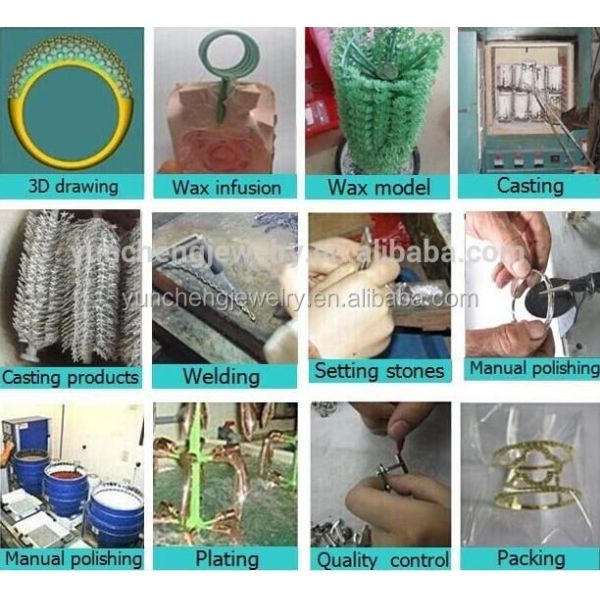 3D drawing

Wax infusion

Wax model

Casting

yunchengjewelry.en.alibaba.com

yunchengjewelry.en.alibaba.com

Casting products

Welding

Setting stones

Manual polishing

Manual polishing

Plating

Quality control

Packing