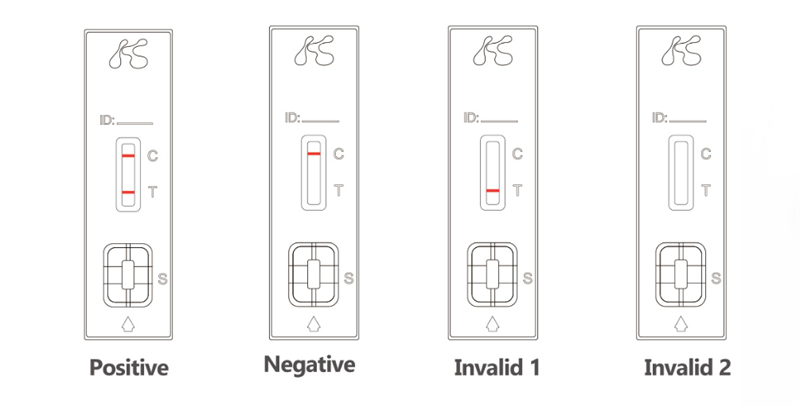 ID:
C
T
S
Positive

ID:
C
T
S
Negative

ID:
C
T
S
Invalid 1

ID:
C
T
S
Invalid 2