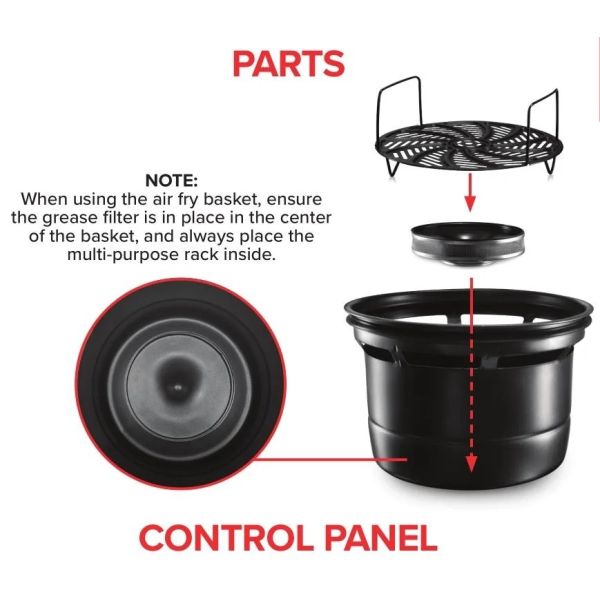 PARTS

NOTE:
When using the air fry basket, ensure the grease filter is in place in the center of the basket, and always place the multi-purpose rack inside.

CONTROL PANEL