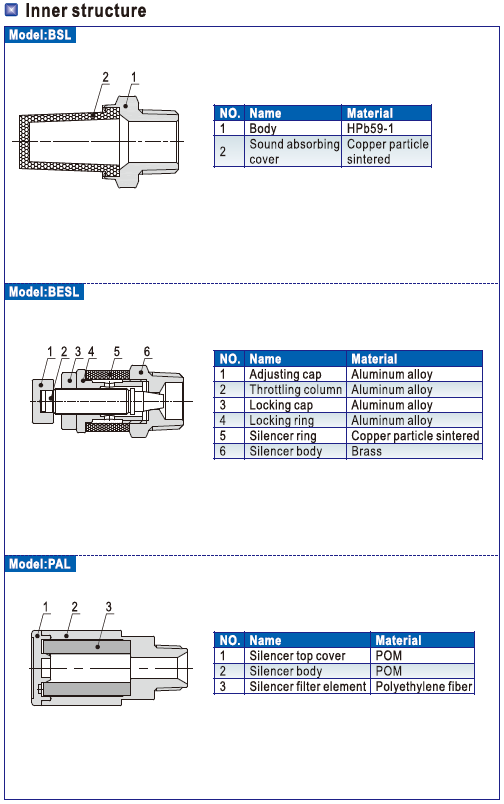 Inner structure

Model:BSL

2 1

| NO. | Name | Material |
|---|---|---|
| 1 | Body | HPb59-1 |
| 2 | Sound absorbing cover | Copper particle sintered |

Model:BESL

1 2 3 4 5 6

| NO. | Name | Material |
|---|---|---|
| 1 | Adjusting cap | Aluminum alloy |
| 2 | Throttling column | Aluminum alloy |
| 3 | Locking cap | Aluminum alloy |
| 4 | Locking ring | Aluminum alloy |
| 5 | Silencer ring | Copper particle sintered |
| 6 | Silencer body | Brass |

Model:PAL

1 2 3

| NO. | Name | Material |
|---|---|---|
| 1 | Silencer top cover | POM |
| 2 | Silencer body | POM |
| 3 | Silencer filter element | Polyethylene fiber |