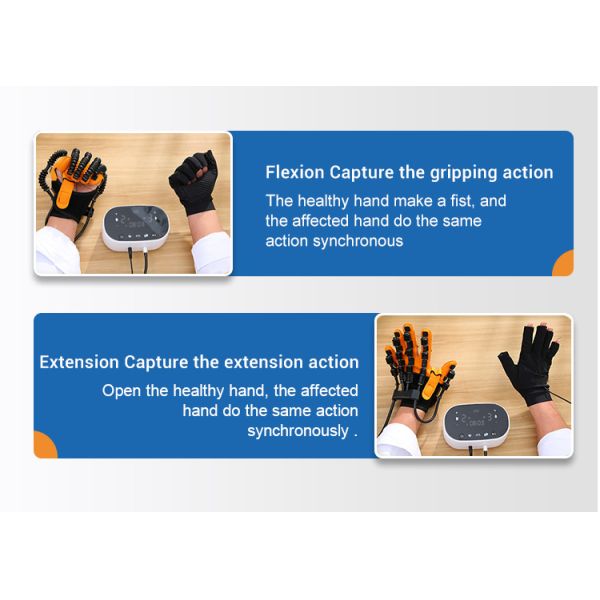 Flexion Capture the gripping action

The healthy hand make a fist, and the affected hand do the same action synchronous

Extension Capture the extension action

Open the healthy hand, the affected hand do the same action synchronously .