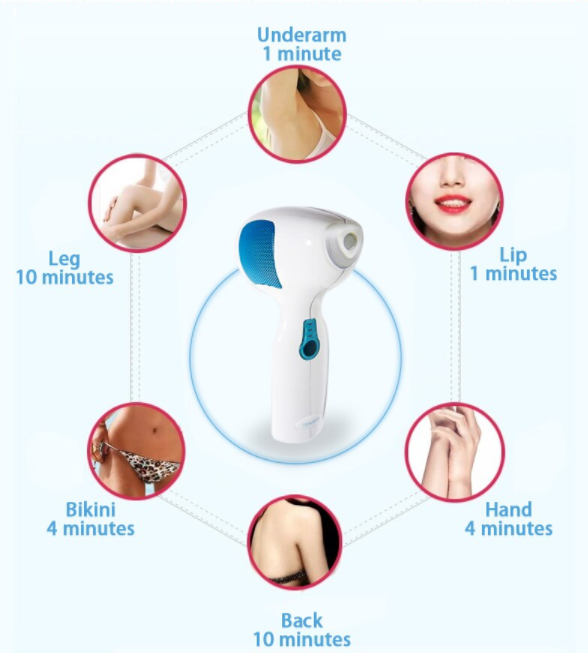 Underarm
1 minute

Leg
10 minutes

Lip
1 minutes

Bikini
4 minutes

Hand
4 minutes

Back
10 minutes