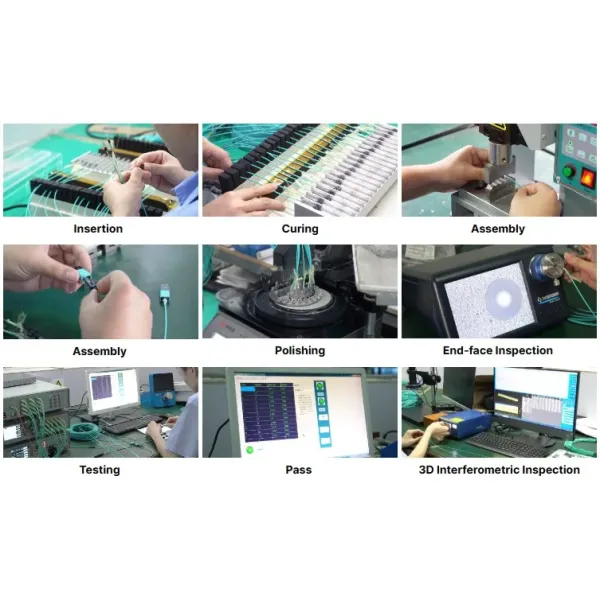 Insertion

Curing

Assembly

Assembly

Polishing

End-face Inspection

Testing

Pass

3D Interferometric Inspection