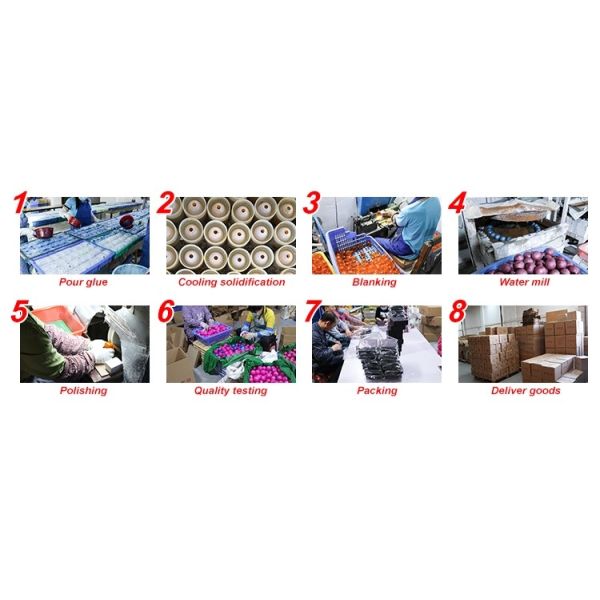 1
Pour glue

2
Cooling solidification

3
Blanking

4
Water mill

5
Polishing

6
Quality testing

7
Packing

8
Deliver goods