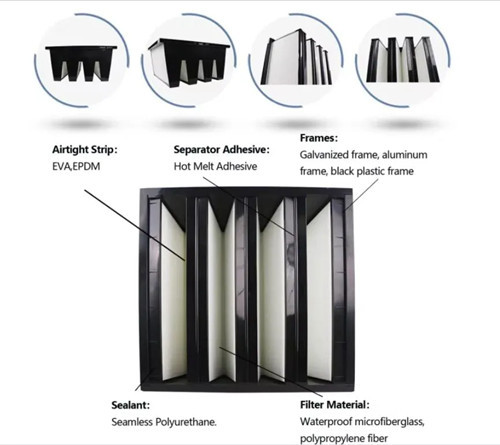 Airtight Strip:
EVA,EPDM

Separator Adhesive:
Hot Melt Adhesive

Frames:
Galvanized frame, aluminum frame, black plastic frame

Sealant:
Seamless Polyurethane.

Filter Material:
Waterproof microfiberglass, polypropylene fiber