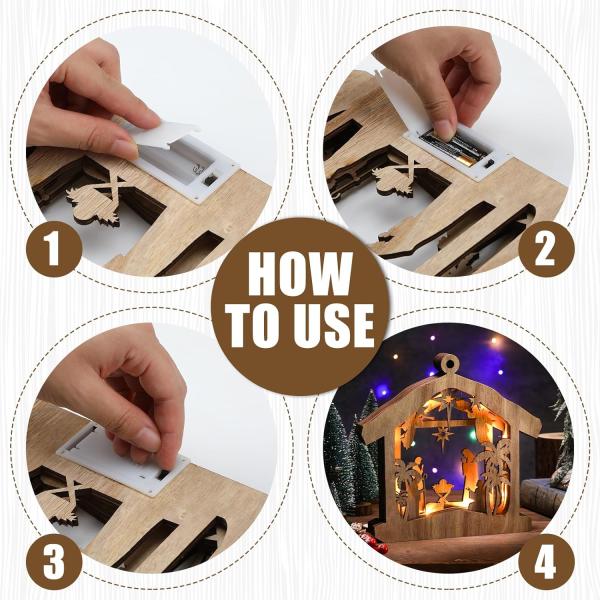 1

2

HOW TO USE

3

4