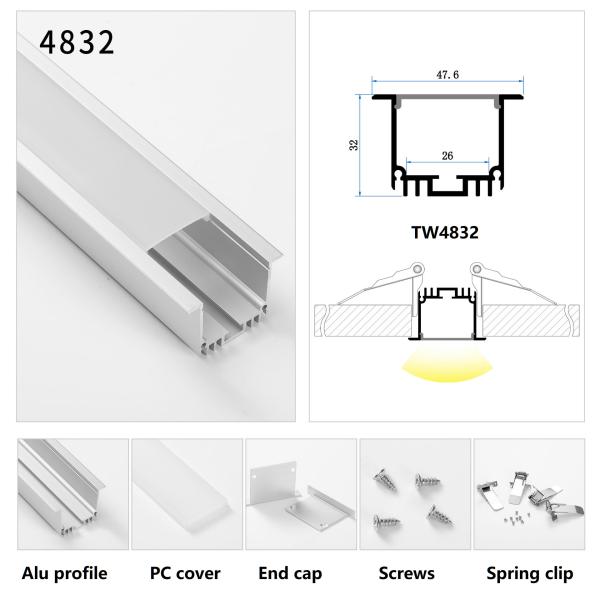 4832

47.6

32

26

TW4832

Alu profile

PC cover

End cap

Screws

Spring clip