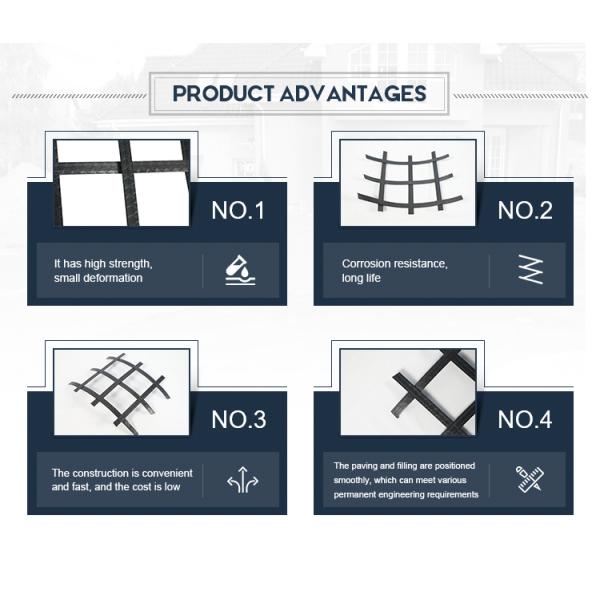 PRODUCT ADVANTAGES

NO.1

It has high strength, small deformation

NO.2

Corrosion resistance, long life

NO.3

The construction is convenient and fast, and the cost is low

NO.4

The paving and filling are positioned smoothly, which can meet various permanent engineering requirements